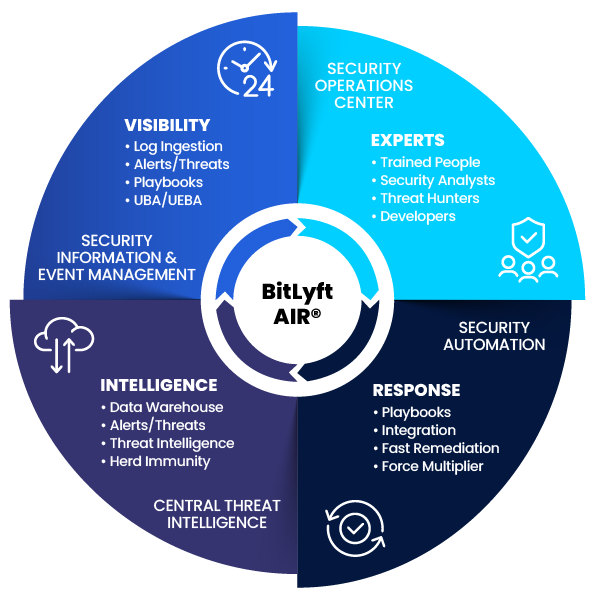 24

VISIBILITY
• Log Ingestion
• Alerts/Threats
• Playbooks
• UBA/UEBA

SECURITY INFORMATION & EVENT MANAGEMENT

SECURITY OPERATIONS CENTER

EXPERTS
• Trained People
• Security Analysts
• Threat Hunters
• Developers

BitLyft AIR®

INTELLIGENCE
• Data Warehouse
• Alerts/Threats
• Threat Intelligence
• Herd Immunity

CENTRAL THREAT INTELLIGENCE

SECURITY AUTOMATION

RESPONSE
• Playbooks
• Integration
• Fast Remediation
• Force Multiplier